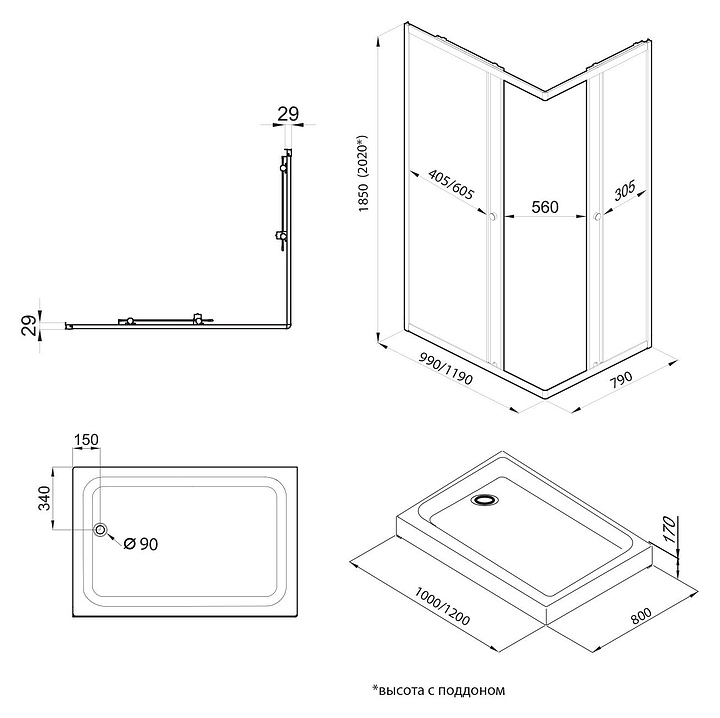 29

29

1850 (2020*)

405/605

560

305

990/1190

790

150

340

Ø 90

170

1000/1200

800

*высота с поддоном