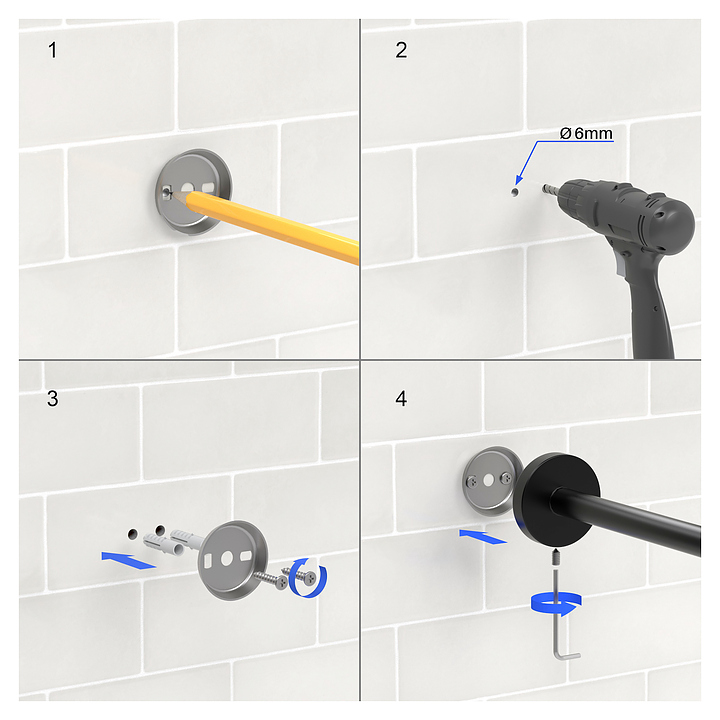 1

2

Ø 6mm

3

4