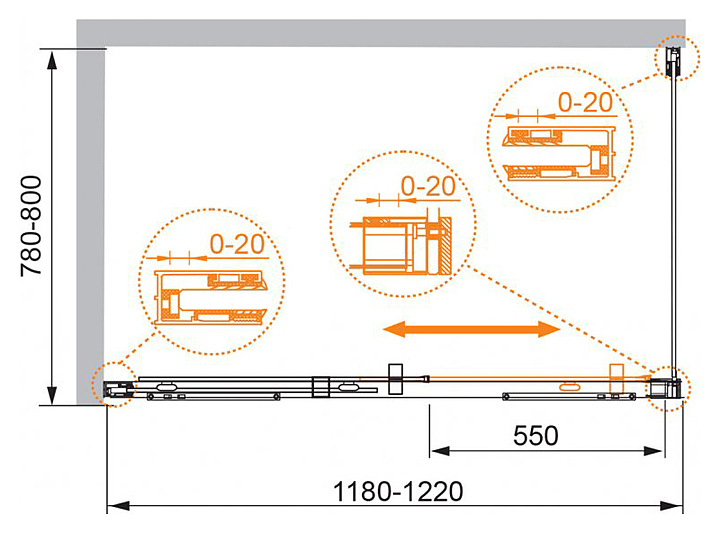 780-800

0-20

0-20

0-20

550

1180-1220