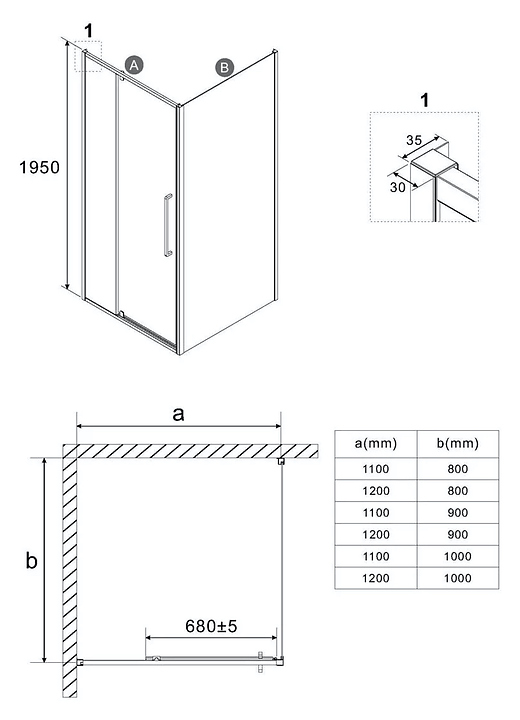 1
A
B
1950

1
35
30

a
b
680±5

| a(mm) | b(mm) |
|---|---|
| 1100 | 800 |
| 1200 | 800 |
| 1100 | 900 |
| 1200 | 900 |
| 1100 | 1000 |
| 1200 | 1000 |