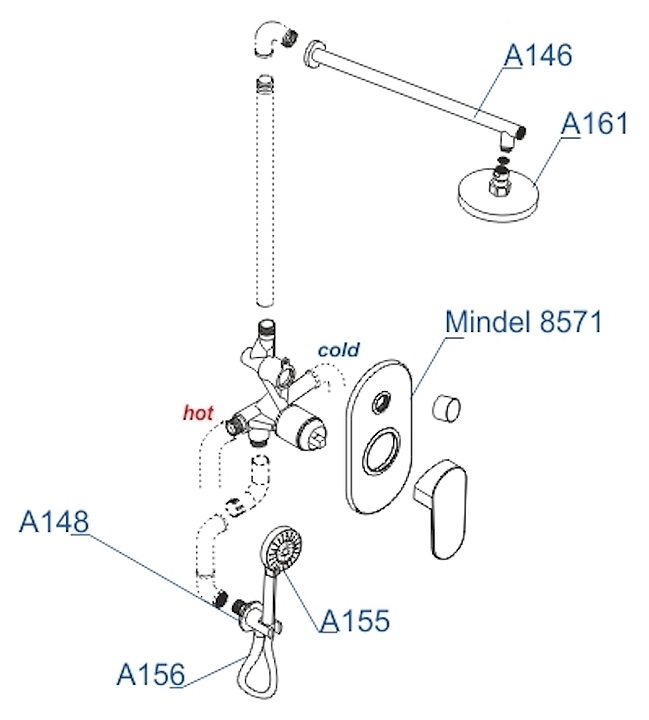 A146

A161

Mindel 8571

cold

hot

A148

A155

A156