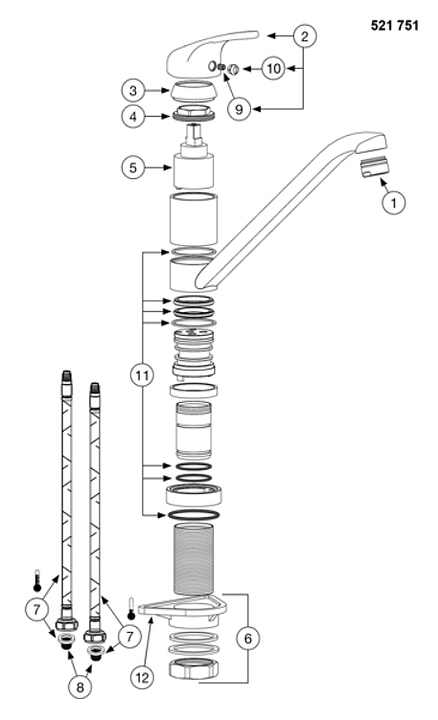 521 751

2

10

3

9

4

5

1

11

7

7

6

12

8