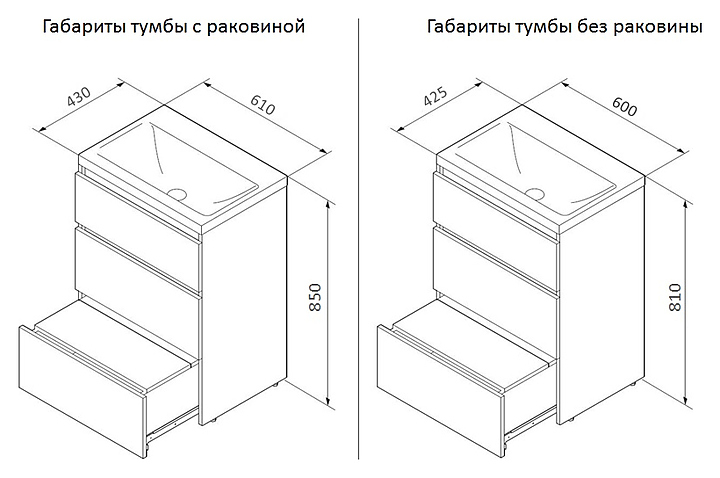 Габариты тумбы с раковиной

430

610

850

Габариты тумбы без раковины

425

600

810