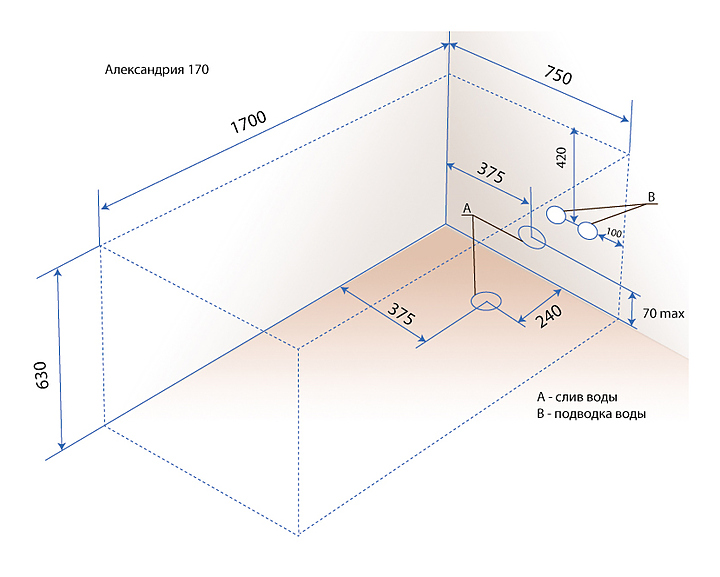 Александрия 170

1700

750

420

375

A

B

100

375

240

70 max

630

A - слив воды
B - подводка воды