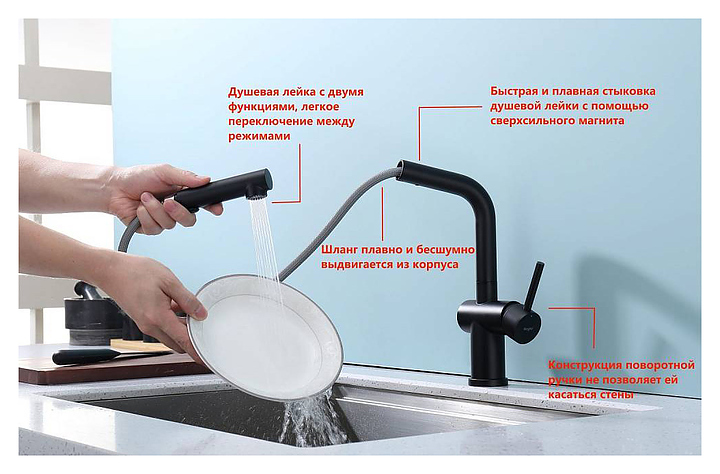 Душевая лейка с двумя функциями, легкое переключение между режимами

Быстрая и плавная стыковка душевой лейки с помощью сверхсильного магнита

Шланг плавно и бесшумно выдвигается из корпуса

Конструкция поворотной ручки не позволяет ей касаться стены