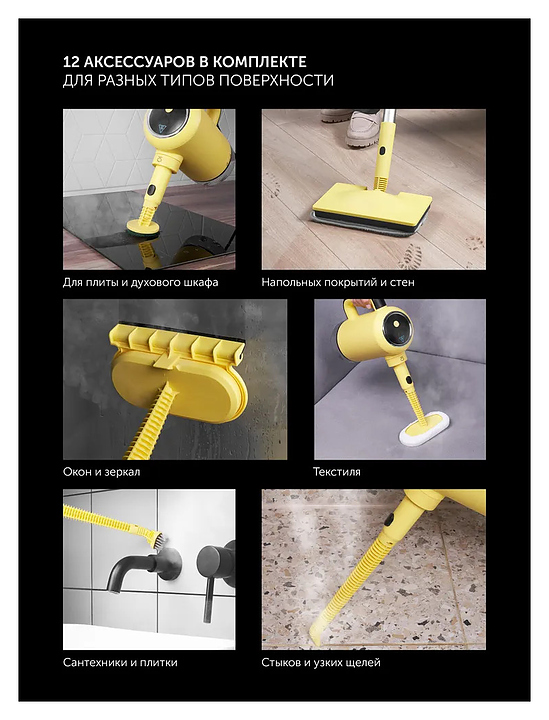 12 АКСЕССУАРОВ В КОМПЛЕКТЕ
ДЛЯ РАЗНЫХ ТИПОВ ПОВЕРХНОСТИ

Для плиты и духового шкафа

Напольных покрытий и стен

Окон и зеркал

Текстиля

Сантехники и плитки

Стыков и узких щелей