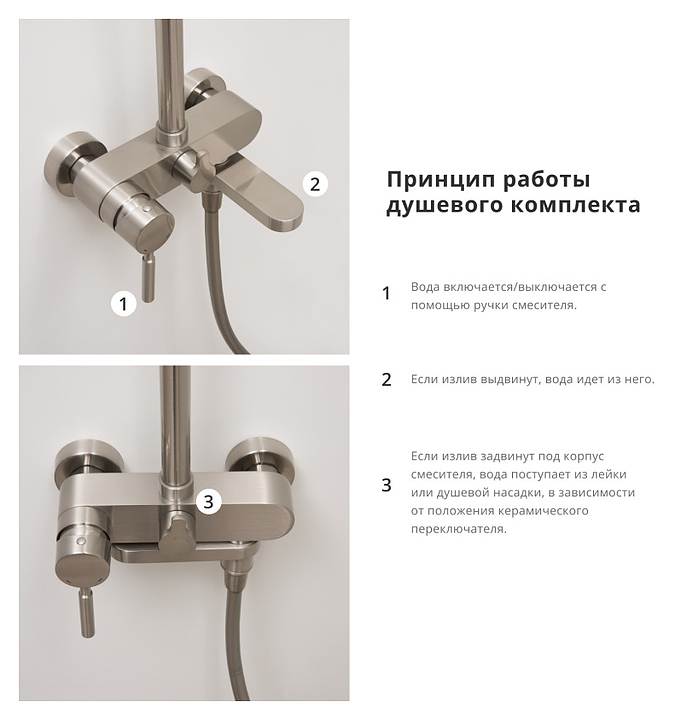 2

1

3

Принцип работы душевого комплекта

1 Вода включается/выключается с помощью ручки смесителя.

2 Если излив выдвинут, вода идет из него.

3 Если излив задвинут под корпус смесителя, вода поступает из лейки или душевой насадки, в зависимости от положения керамического переключателя.