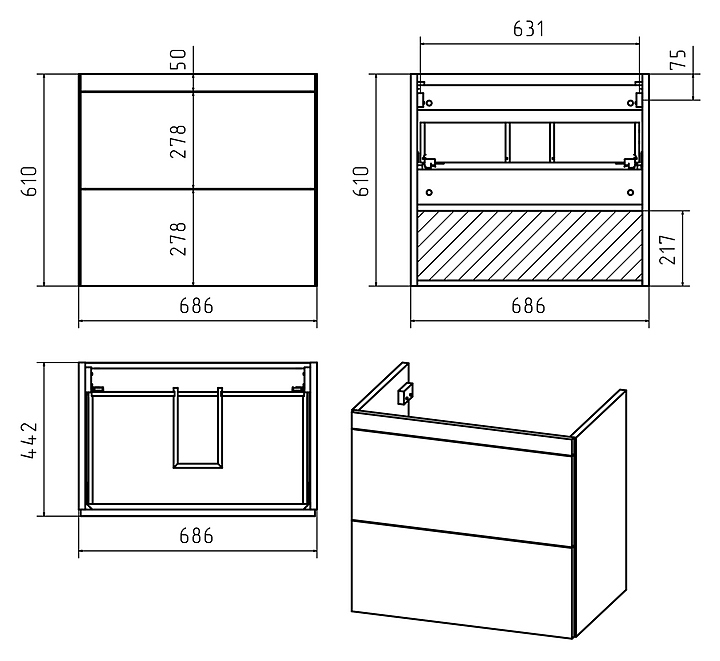 50
278
278
610
686
631
75
610
217
686
442
686