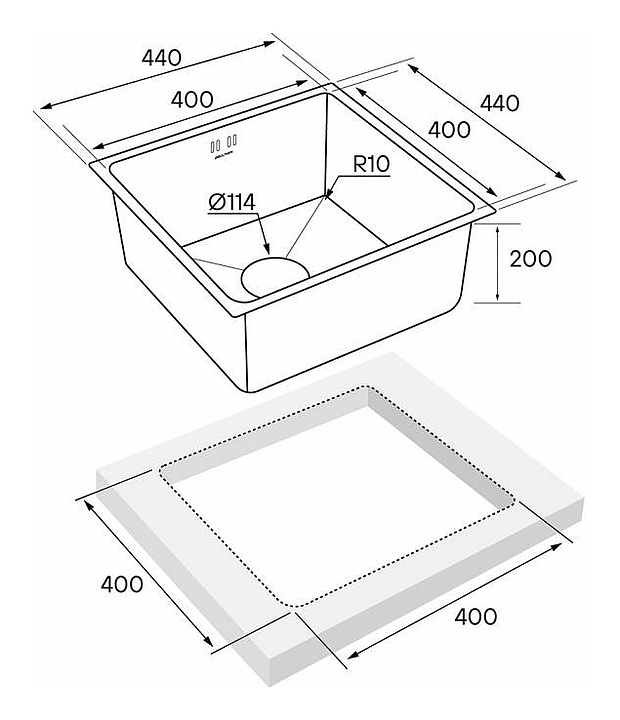 440
400
440
400
R10
Ø114
200
400
400