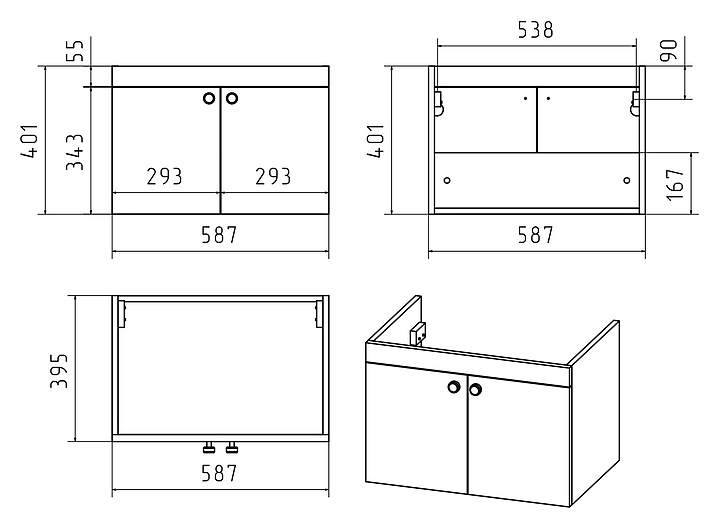 55
401
343
293
293
587
538
90
401
167
587
395
587