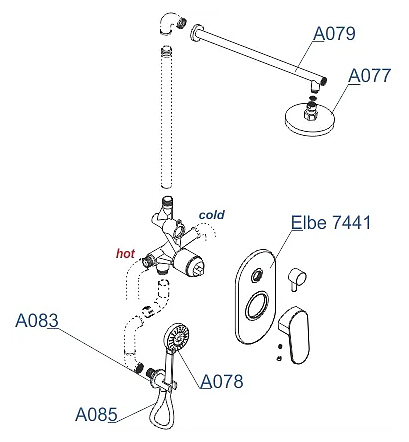 A079

A077

cold

Elbe 7441

hot

A083

A078

A085