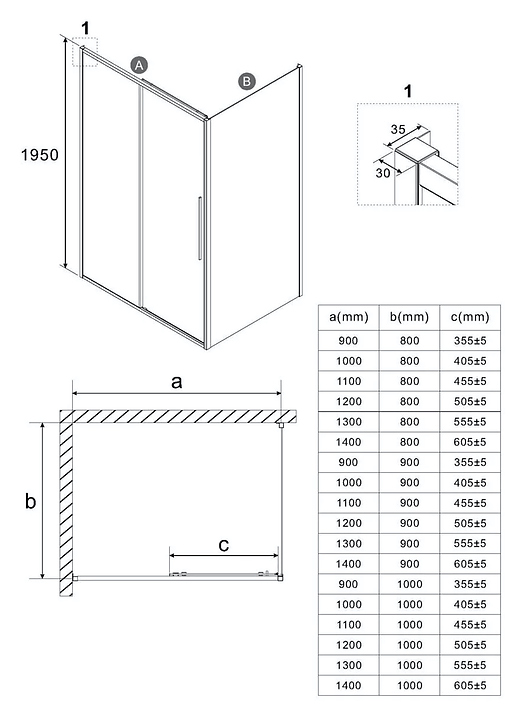 1

A

B

1950

1

35

30

a

b

c

| a(mm) | b(mm) | c(mm) |
|---|---|---|
| 900 | 800 | 355±5 |
| 1000 | 800 | 405±5 |
| 1100 | 800 | 455±5 |
| 1200 | 800 | 505±5 |
| 1300 | 800 | 555±5 |
| 1400 | 800 | 605±5 |
| 900 | 900 | 355±5 |
| 1000 | 900 | 405±5 |
| 1100 | 900 | 455±5 |
| 1200 | 900 | 505±5 |
| 1300 | 900 | 555±5 |
| 1400 | 900 | 605±5 |
| 900 | 1000 | 355±5 |
| 1000 | 1000 | 405±5 |
| 1100 | 1000 | 455±5 |
| 1200 | 1000 | 505±5 |
| 1300 | 1000 | 555±5 |
| 1400 | 1000 | 605±5 |