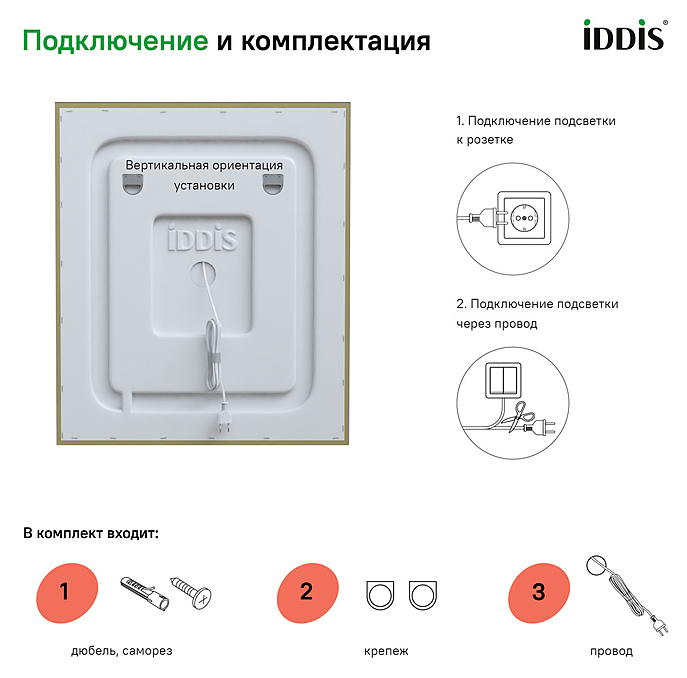 Подключение и комплектация

iDDiS®

Вертикальная ориентация установки

iDDiS

1. Подключение подсветки к розетке

2. Подключение подсветки через провод

В комплект входит:

1

дюбель, саморез

2

крепеж

3

провод