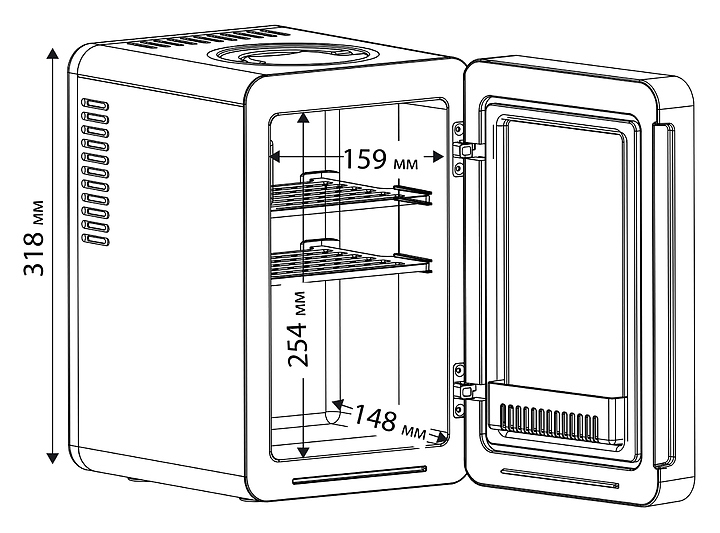 318 мм

159 мм

254 мм

148 мм