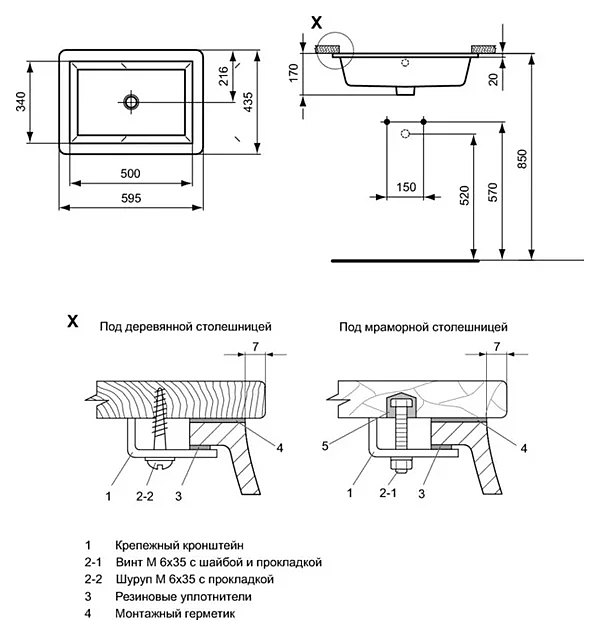 340
216
435
500
595

X
170
20
150
520
570
850

X
Под деревянной столешницей
7
4
1
2-2
3

Под мраморной столешницей
7
5
4
1
2-1
3

1 Крепежный кронштейн
2-1 Винт М 6х35 с шайбой и прокладкой
2-2 Шуруп М 6х35 с прокладкой
3 Резиновые уплотнители
4 Монтажный герметик