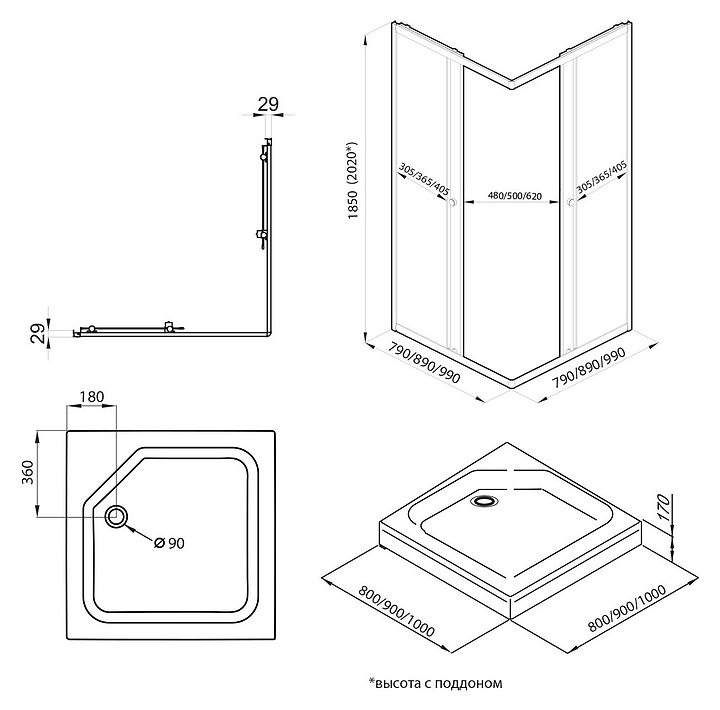 29

29

1850 (2020*)

305/365/405

480/500/620

305/365/405

790/890/990

790/890/990

180

360

Ø 90

170

800/900/1000

800/900/1000

*высота с поддоном