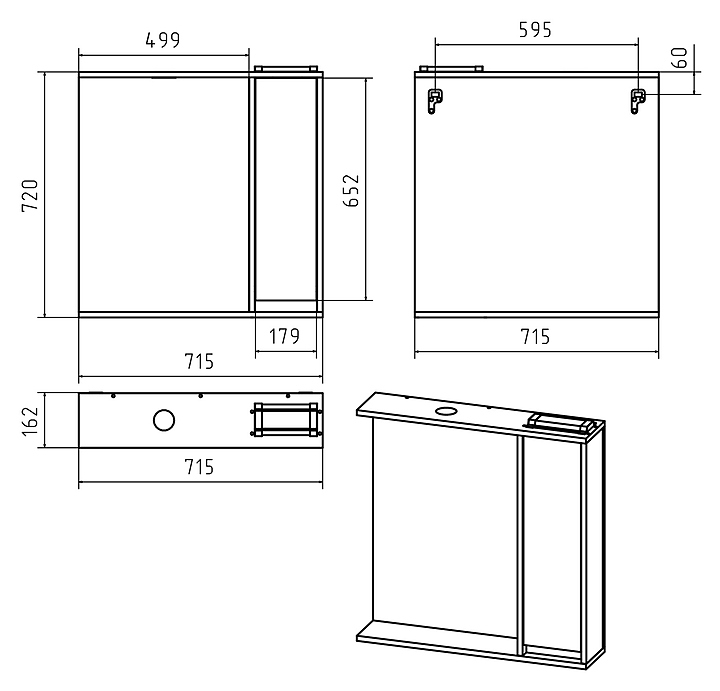 499
720
652
179
715
595
60
715
162
715