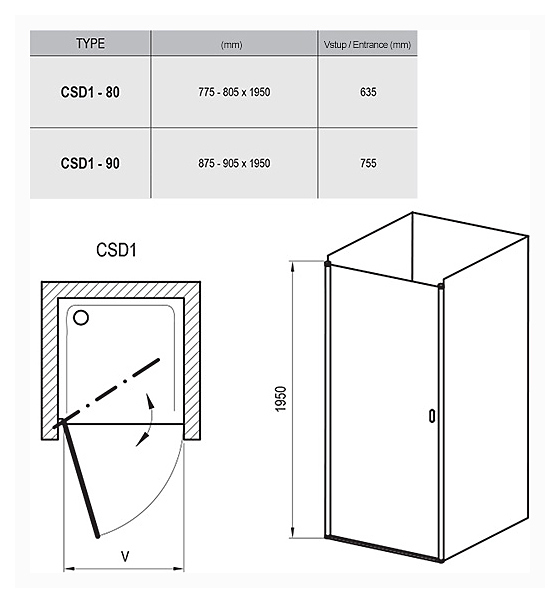 | TYPE | (mm) | Vstup / Entrance (mm) |
|---|---|---|
| CSD1 - 80 | 775 - 805 x 1950 | 635 |
| CSD1 - 90 | 875 - 905 x 1950 | 755 |

CSD1

V

1950