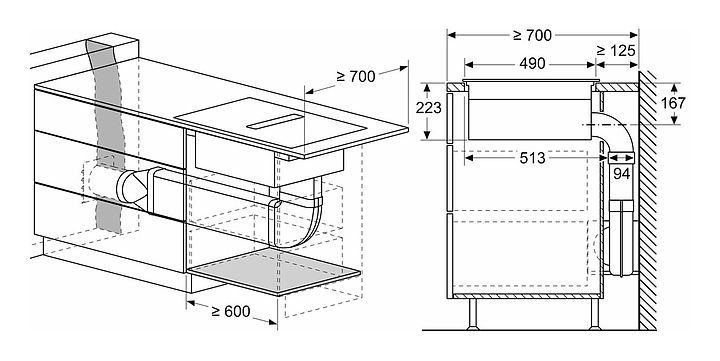 ≥ 700

≥ 600

≥ 700

490

≥ 125

223

167

513

94