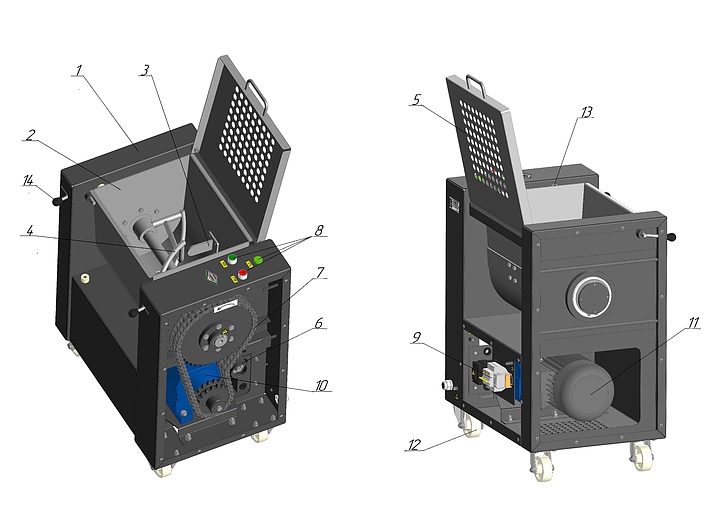 1
3
2
14
4
8
7
6
10
5
13
9
11
12