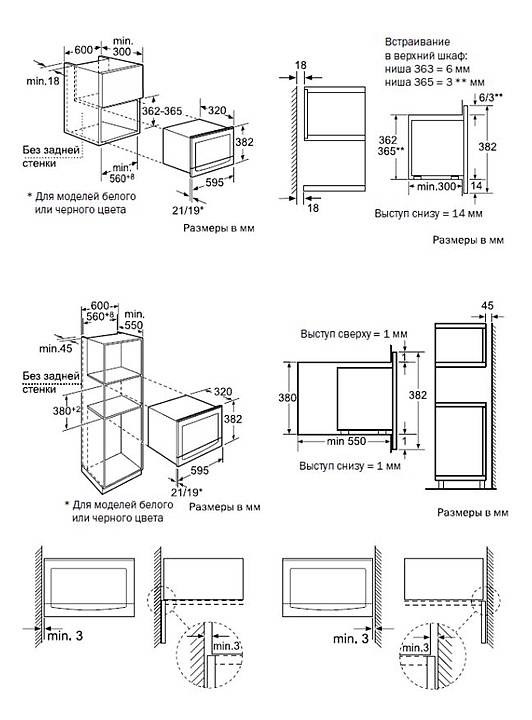 600
min. 300
min.18
362-365
320
382
Без задней стенки
min. $560^{+8}$
595
21/19*
* Для моделей белого или черного цвета
Размеры в мм

18
Встраивание в верхний шкаф:
ниша 363 = 6 мм
ниша 365 = 3 ** мм
6/3**
362
365**
382
min.300
14
18
Выступ снизу = 14 мм
Размеры в мм

600
$560^{+8}$
min. 550
min.45
Без задней стенки
$380^{+2}$
320
382
595
21/19*
* Для моделей белого или черного цвета
Размеры в мм

45
Выступ сверху = 1 мм
1
380
382
min 550
1
Выступ снизу = 1 мм
Размеры в мм

min. 3
min.3
min. 3
min.3