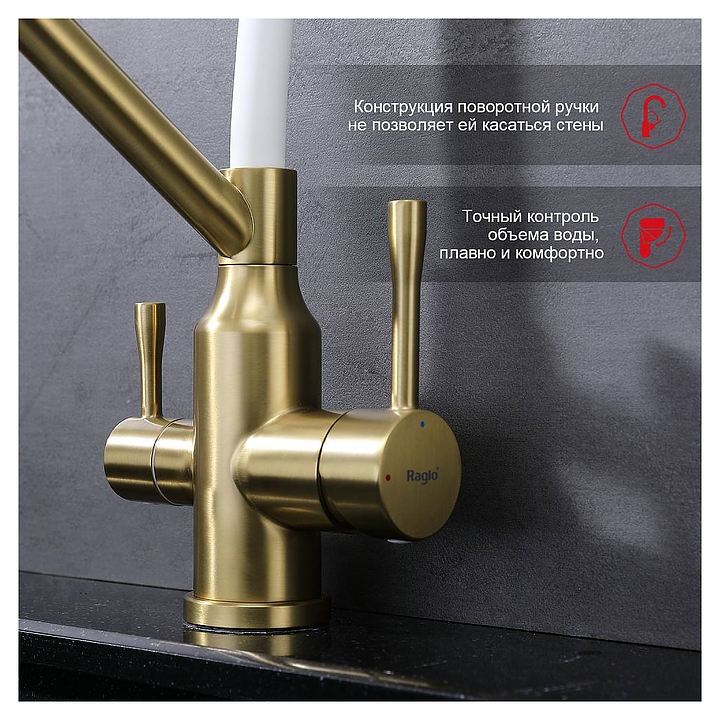 Конструкция поворотной ручки не позволяет ей касаться стены

Точный контроль объема воды, плавно и комфортно

Raglo