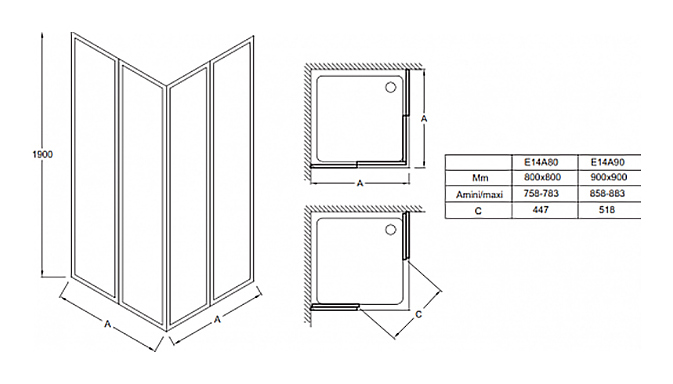 1900

A

A

A

A

C

| | E14A80 | E14A90 |
|---|---|---|
| Mm | 800x800 | 900x900 |
| Amini/maxi | 758-783 | 858-883 |
| C | 447 | 518 |