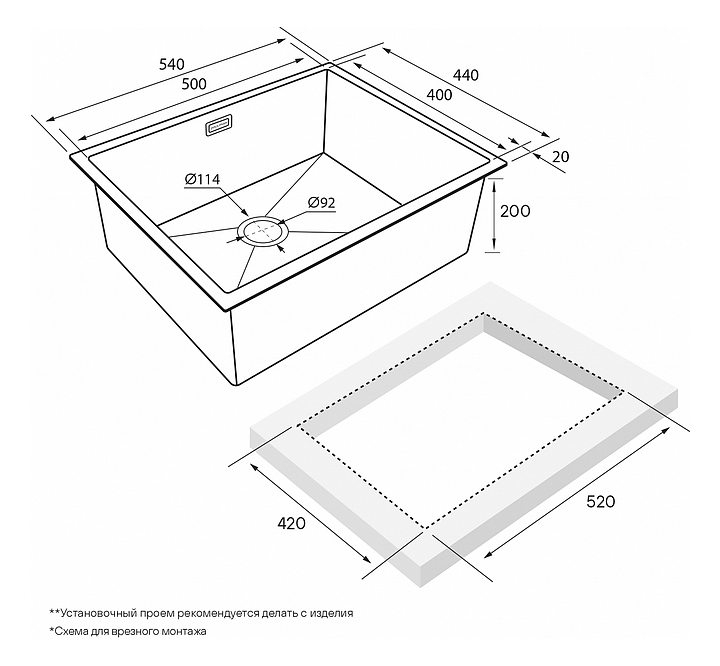 540
500
440
400
20
Ø114
Ø92
200
420
520

**Установочный проем рекомендуется делать с изделия
*Схема для врезного монтажа