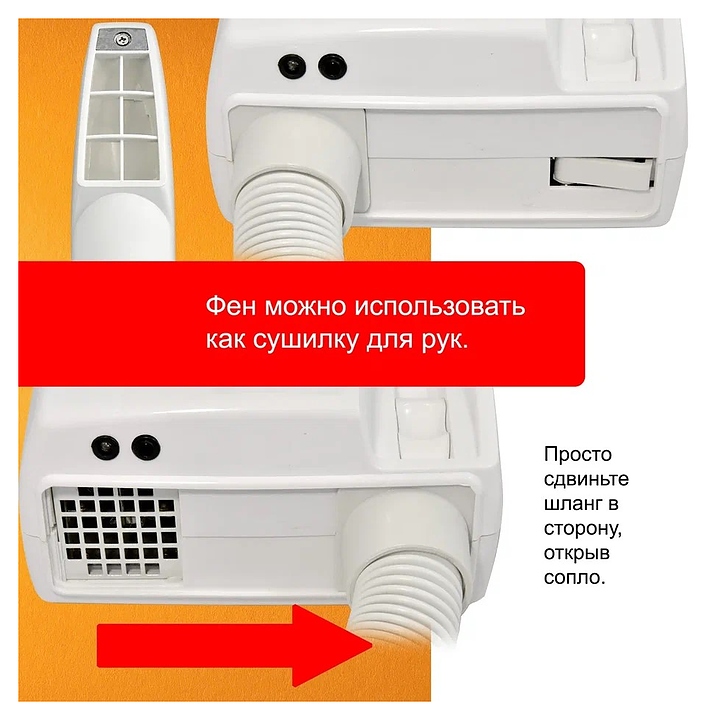 Фен можно использовать как сушилку для рук.

Просто сдвиньте шланг в сторону, открыв сопло.