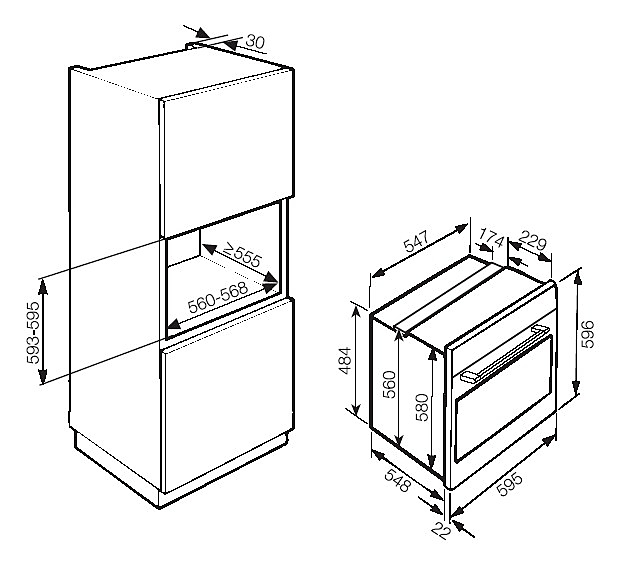 30
≥555
560-568
593-595
547
174
229
596
484
560
580
548
595
22