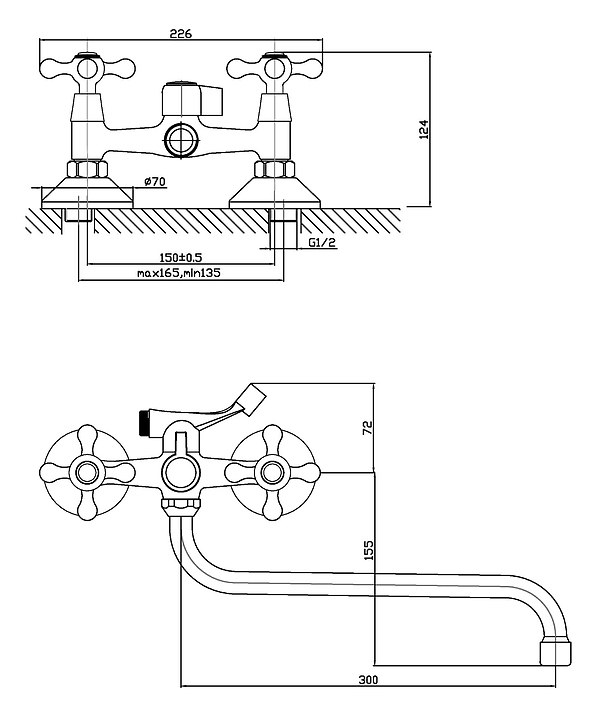 226

124

ø70

G1/2

150±0.5

max165,min135

72

155

300