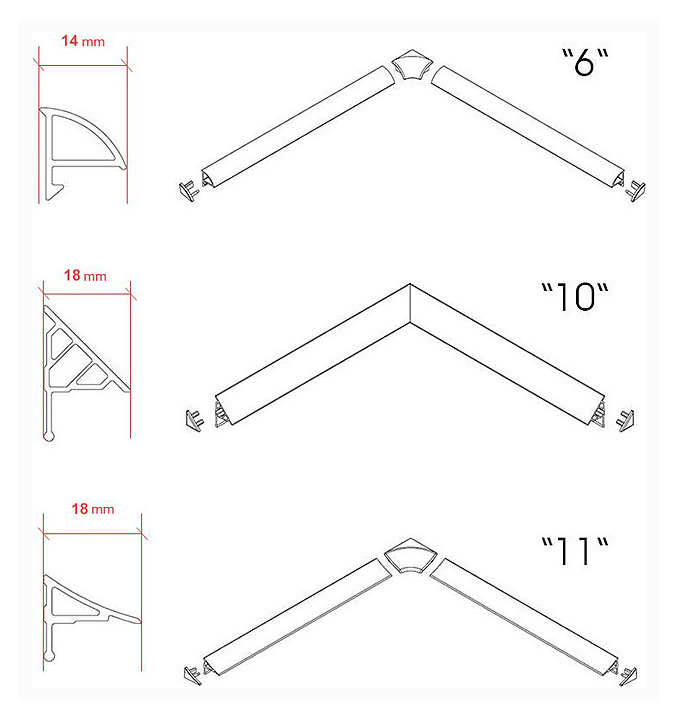 14 mm

"6"

18 mm

"10"

18 mm

"11"