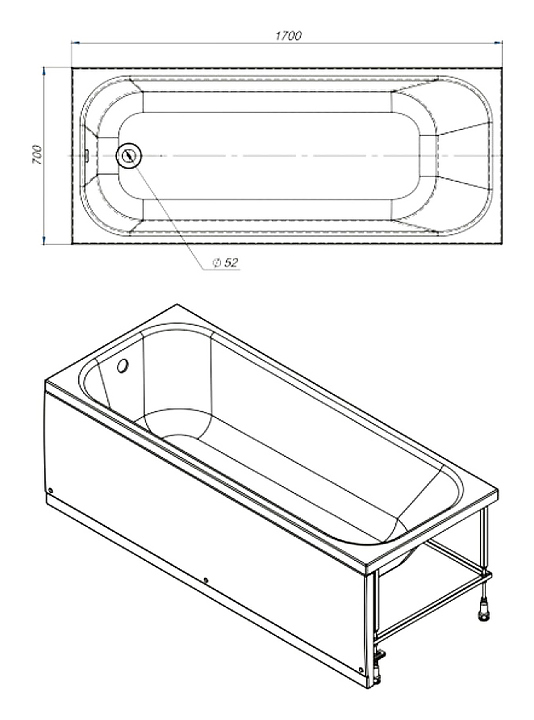 1700

700

$\varnothing$ 52