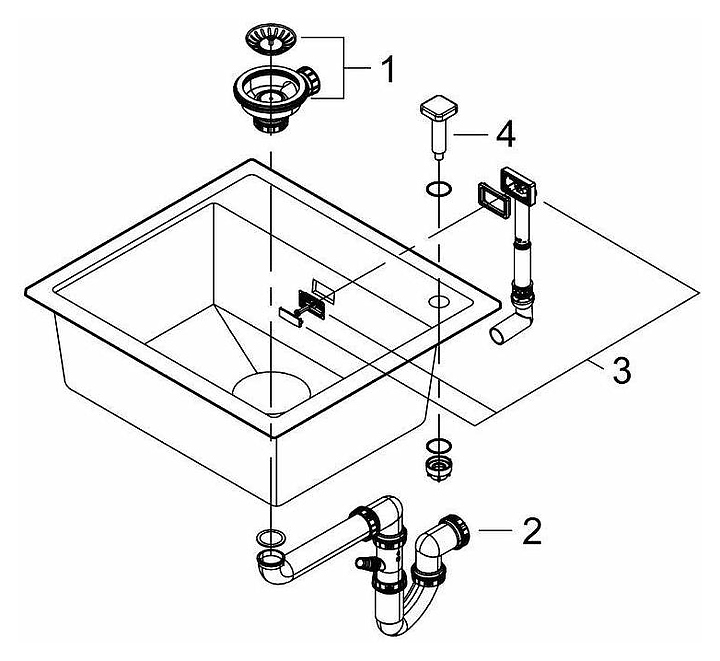 1
4
3
2