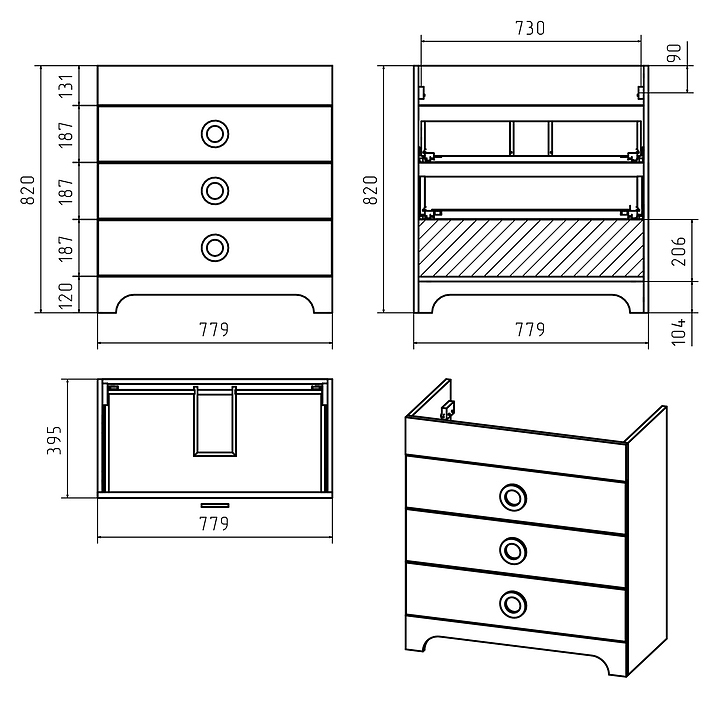 820
131
187
187
187
120
779
730
90
820
206
104
779
395
779