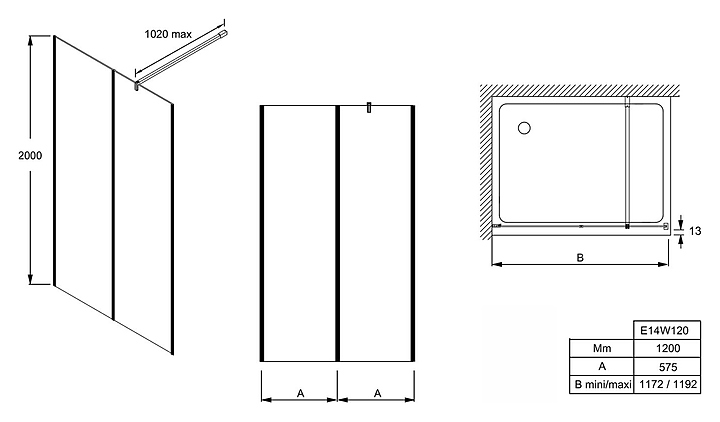 1020 max

2000

A

A

13

B

|  | E14W120 |
|---|---|
| Mm | 1200 |
| A | 575 |
| B mini/maxi | 1172 / 1192 |