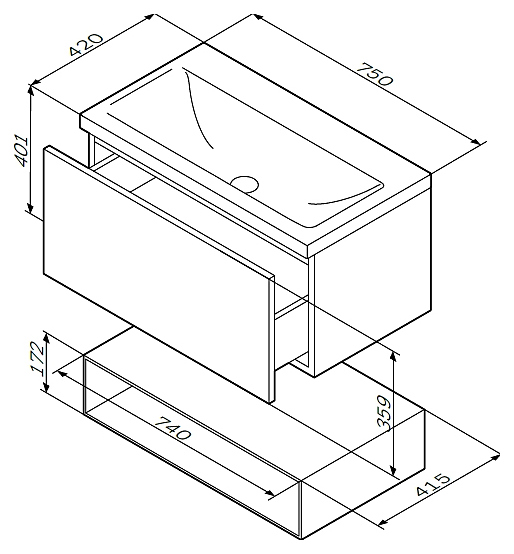 420
750
401
172
740
359
415