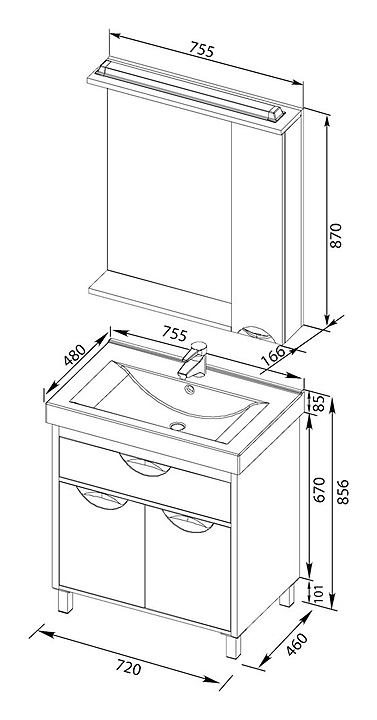 755
870
166
755
480
85
670
856
101
460
720