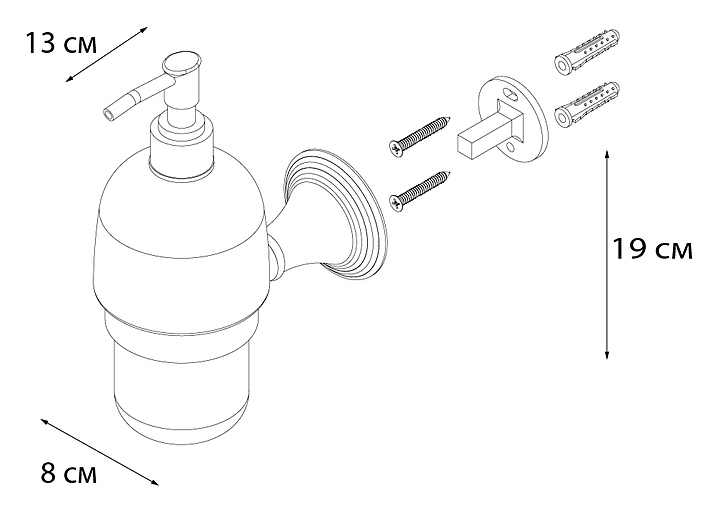 13 см

19 см

8 см