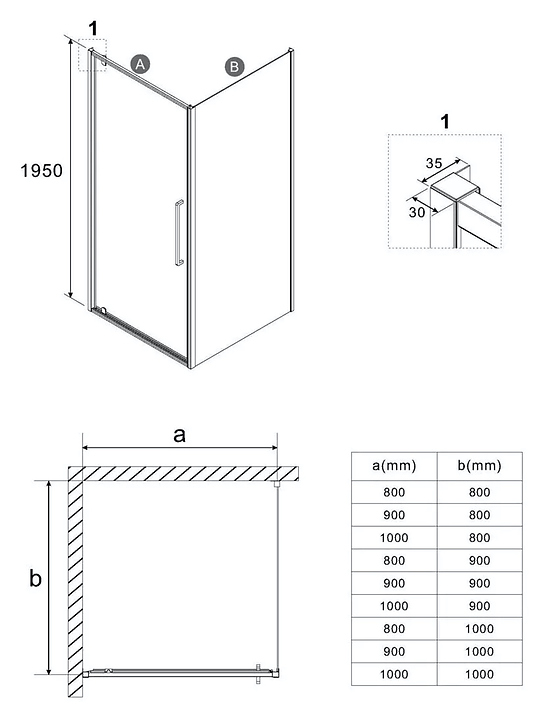 1

A

B

1950

1

35

30

a

b

| a(mm) | b(mm) |
|---|---|
| 800 | 800 |
| 900 | 800 |
| 1000 | 800 |
| 800 | 900 |
| 900 | 900 |
| 1000 | 900 |
| 800 | 1000 |
| 900 | 1000 |
| 1000 | 1000 |